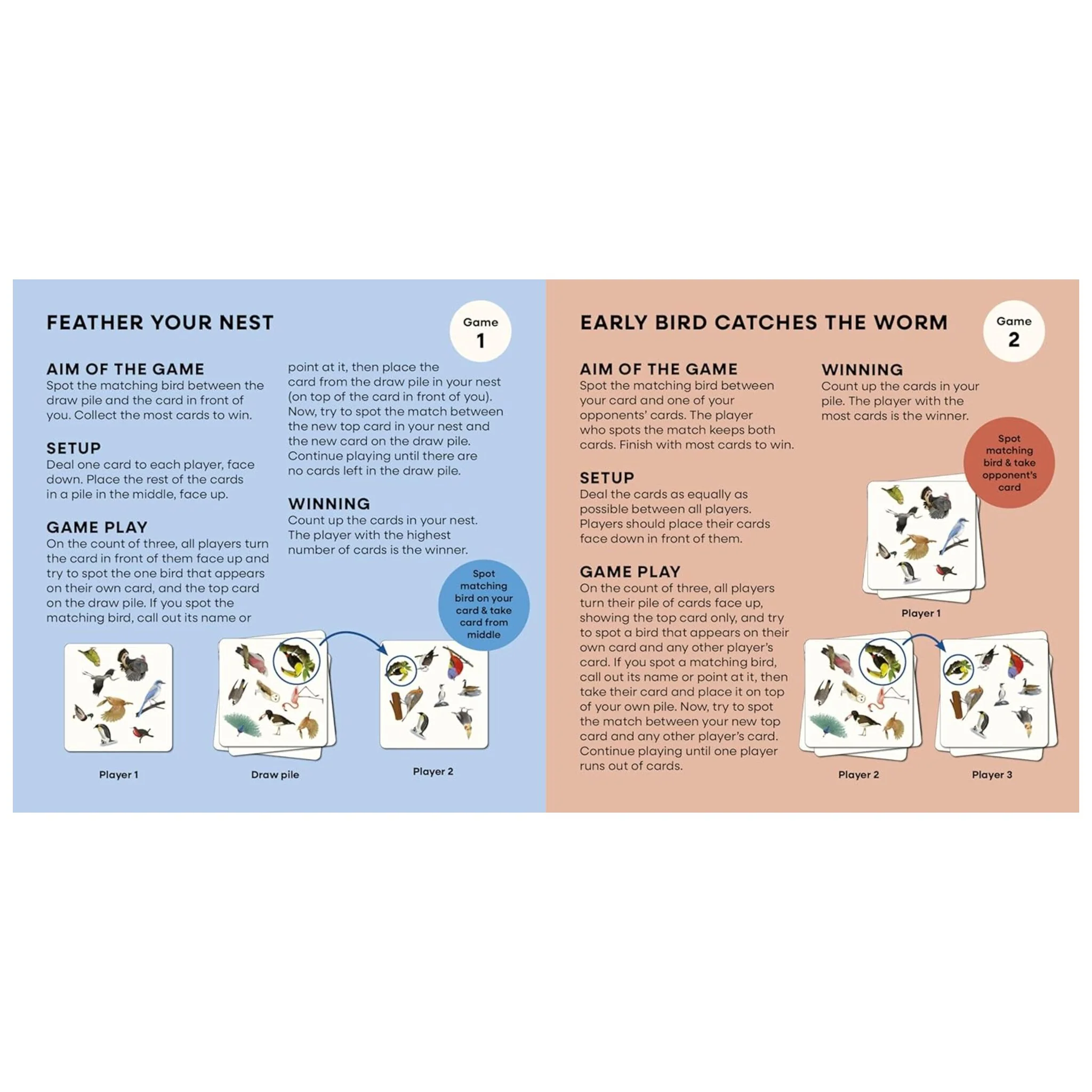 FEATHER YOUR NEST

Game
1

AIM OF THE GAME
Spot the matching bird between the draw pile and the card in front of you. Collect the most cards to win.

SETUP
Deal one card to each player, face down. Place the rest of the cards in a pile in the middle, face up.

GAME PLAY
On the count of three, all players turn the card in front of them face up and try to spot the one bird that appears on their own card, and the top card on the draw pile. If you spot the matching bird, call out its name or point at it, then place the card from the draw pile in your nest (on top of the card in front of you). Now, try to spot the match between the new top card in your nest and the new card on the draw pile. Continue playing until there are no cards left in the draw pile.

WINNING
Count up the cards in your nest. The player with the highest number of cards is the winner.

Spot matching bird on your card & take card from middle

Player 1

Draw pile

Player 2

EARLY BIRD CATCHES THE WORM

Game
2

AIM OF THE GAME
Spot the matching bird between your card and one of your opponents' cards. The player who spots the match keeps both cards. Finish with most cards to win.

SETUP
Deal the cards as equally as possible between all players. Players should place their cards face down in front of them.

GAME PLAY
On the count of three, all players turn their pile of cards face up, showing the top card only, and try to spot a bird that appears on their own card and any other player's card. If you spot a matching bird, call out its name or point at it, then take their card and place it on top of your own pile. Now, try to spot the match between your new top card and any other player's card. Continue playing until one player runs out of cards.

WINNING
Count up the cards in your pile. The player with the most cards is the winner.

Spot matching bird & take opponent's card

Player 1

Player 2

Player 3